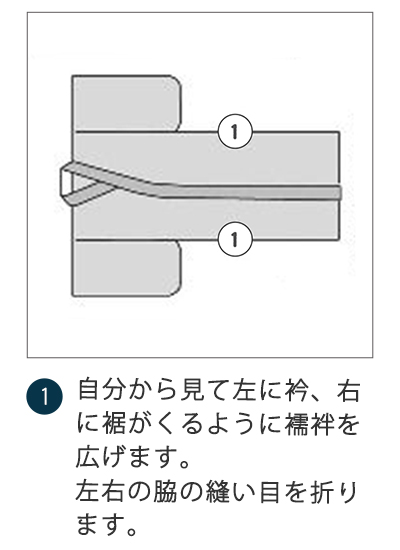 1

1

1 自分から見て左に衿、右に裾がくるように襦袢を広げます。
左右の脇の縫い目を折ります。