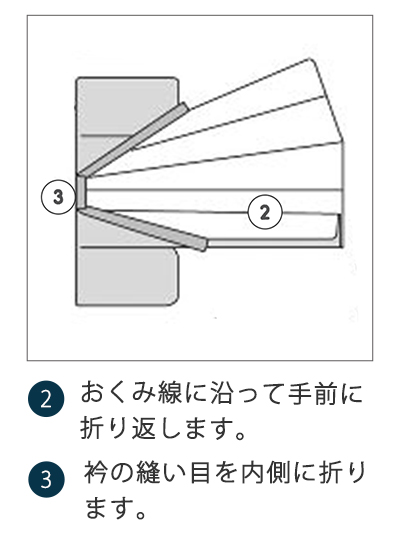 3

2

2 おくみ線に沿って手前に折り返します。

3 衿の縫い目を内側に折ります。