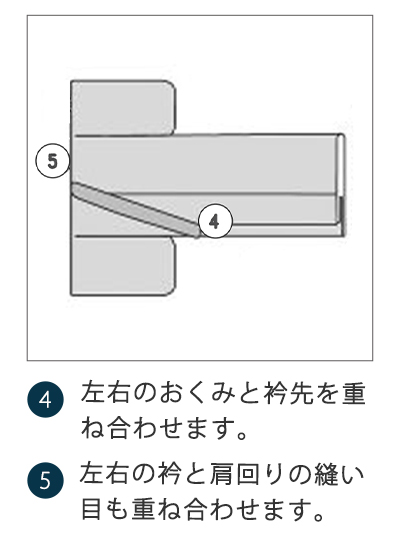 5

4

4 左右のおくみと衿先を重ね合わせます。

5 左右の衿と肩回りの縫い目も重ね合わせます。