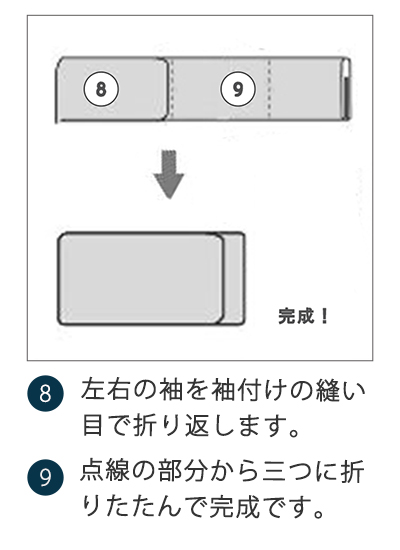 8

9

完成！

8 左右の袖を袖付けの縫い目で折り返します。

9 点線の部分から三つに折りたたんで完成です。